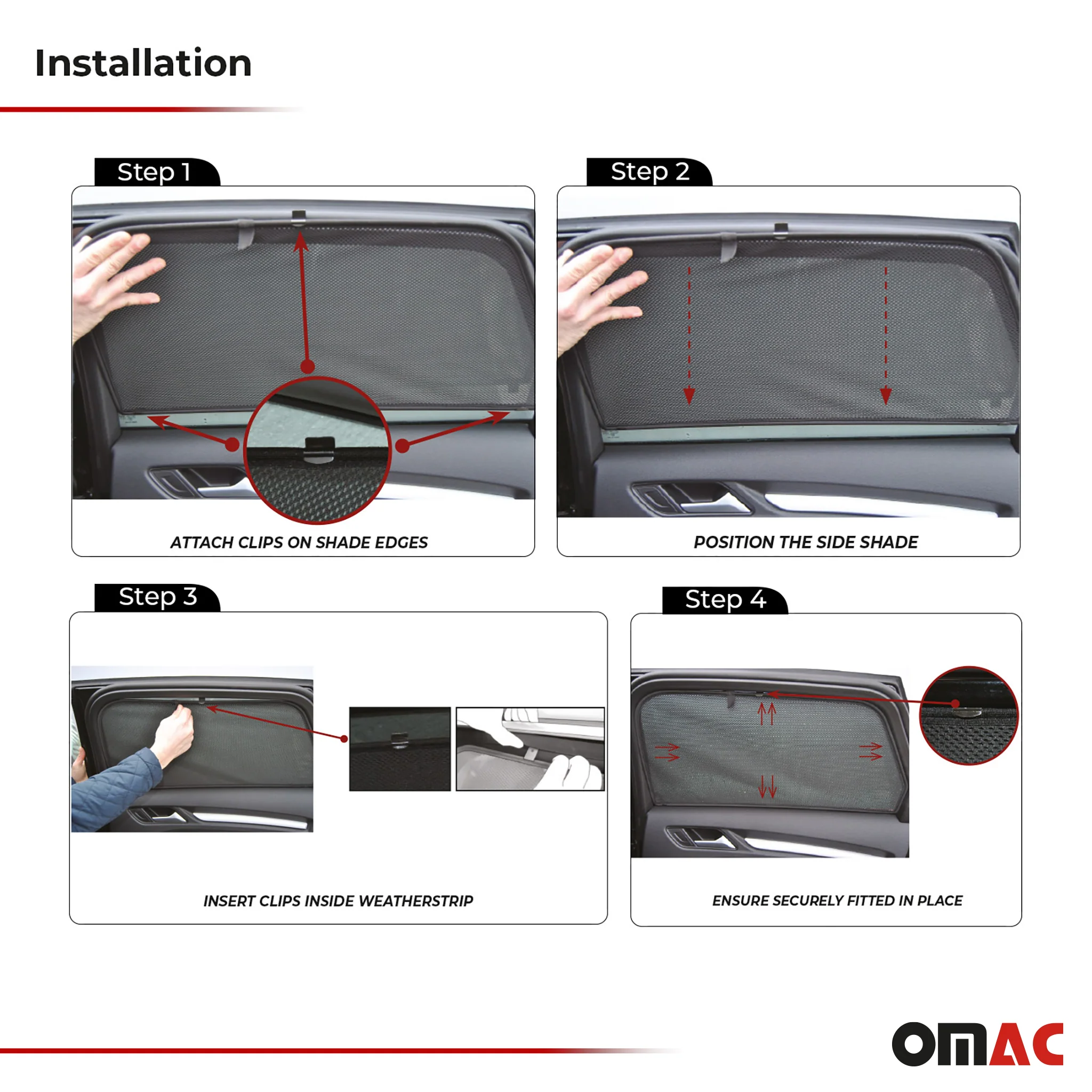 Installation

Step 1

ATTACH CLIPS ON SHADE EDGES

Step 2

POSITION THE SIDE SHADE

Step 3

INSERT CLIPS INSIDE WEATHERSTRIP

Step 4

ENSURE SECURELY FITTED IN PLACE

OMAC